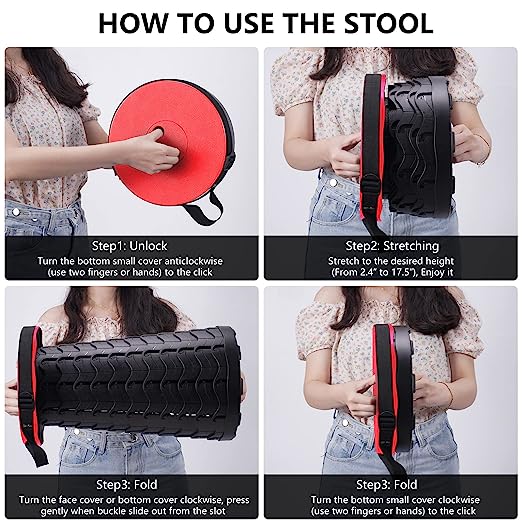 HOW TO USE THE STOOL

Step1: Unlock
Turn the bottom small cover anticlockwise (use two fingers or hands) to the click

Step2: Stretching
Stretch to the desired height (From 2.4" to 17.5"), Enjoy it

Step3: Fold
Turn the face cover or bottom cover clockwise, press gently when buckle slide out from the slot

Step3: Fold
Turn the bottom small cover clockwise (use two fingers or hands) to the click